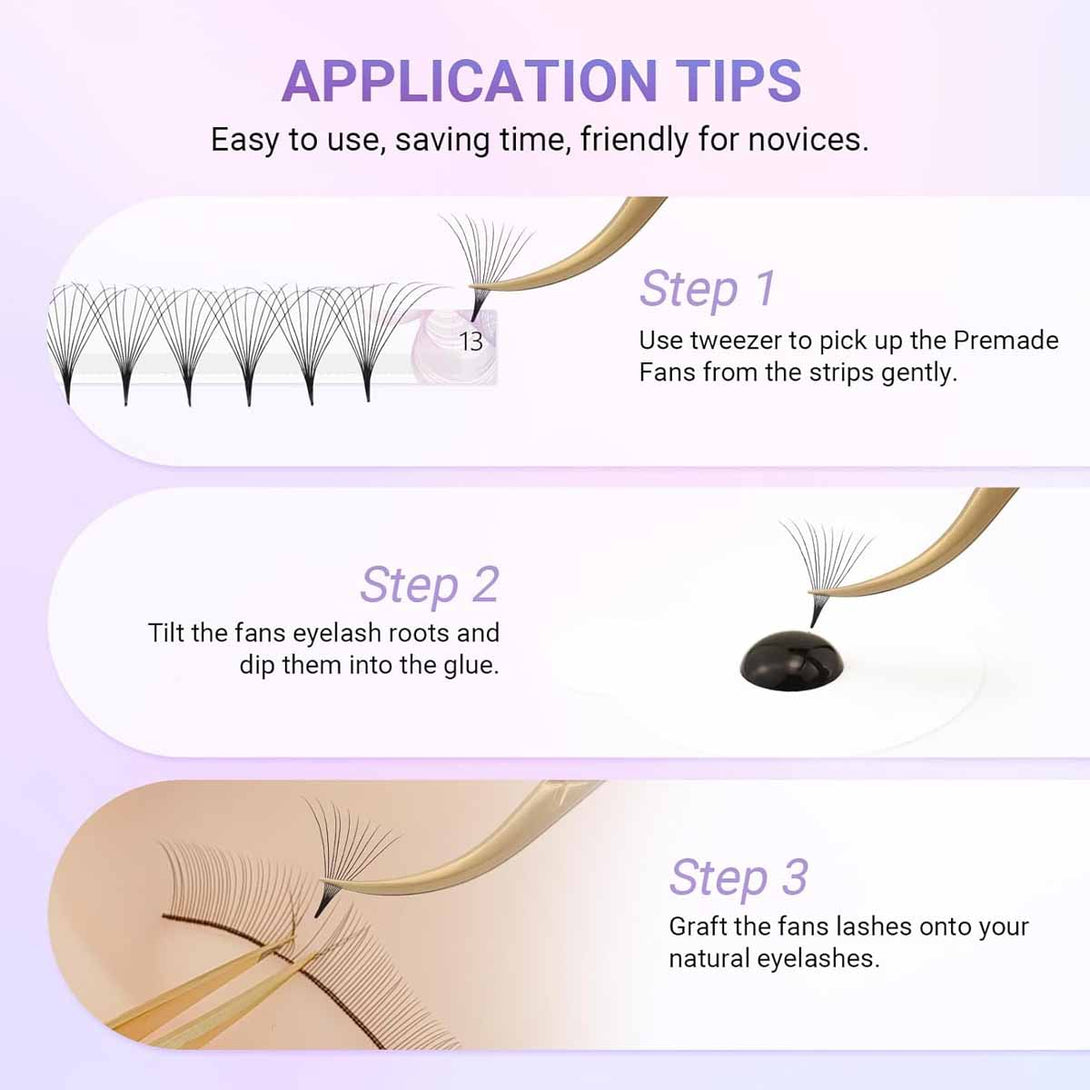 APPLICATION TIPS

Easy to use, saving time, friendly for novices.

13

Step 1

Use tweezer to pick up the Premade Fans from the strips gently.

Step 2

Tilt the fans eyelash roots and dip them into the glue.

Step 3

Graft the fans lashes onto your natural eyelashes.